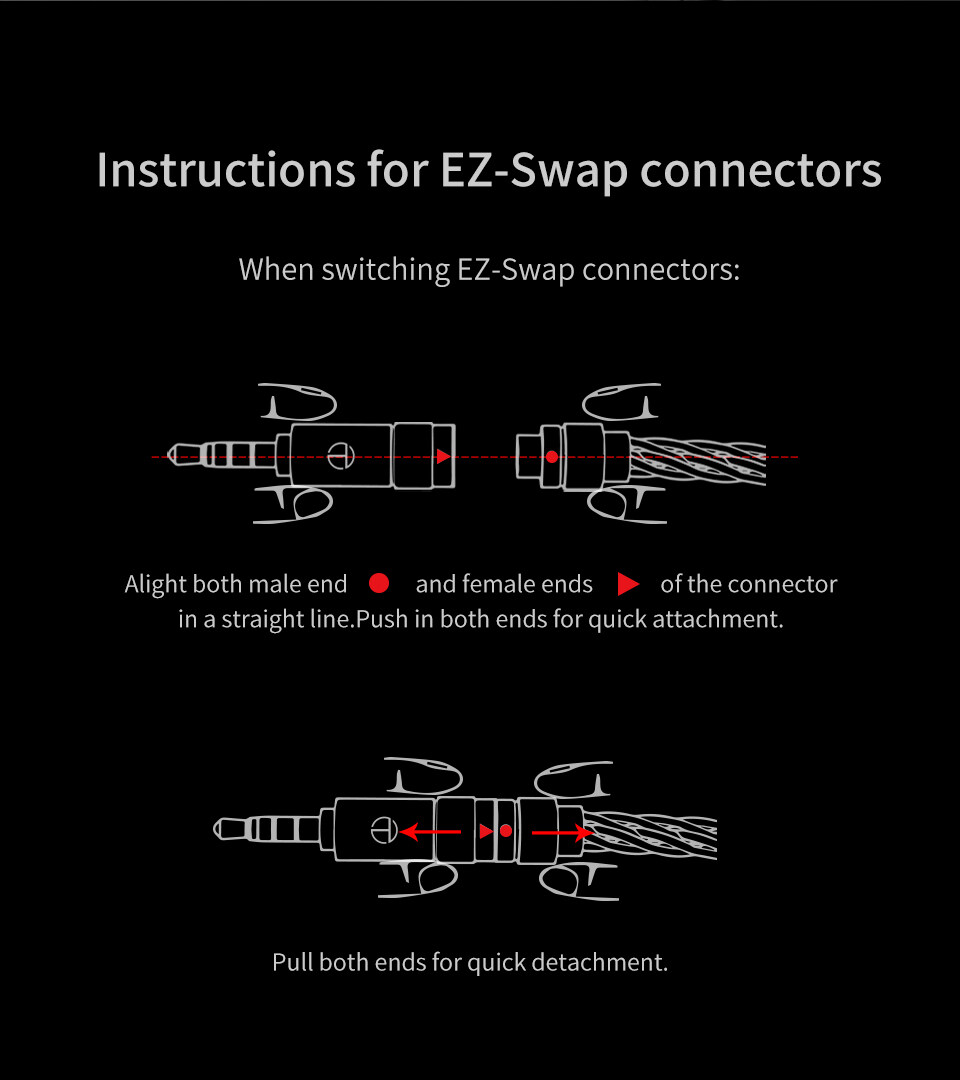 Instructions for EZ-Swap connectors

When switching EZ-Swap connectors:

Alight both male end ● and female ends ▶ of the connector in a straight line.Push in both ends for quick attachment.

Pull both ends for quick detachment.