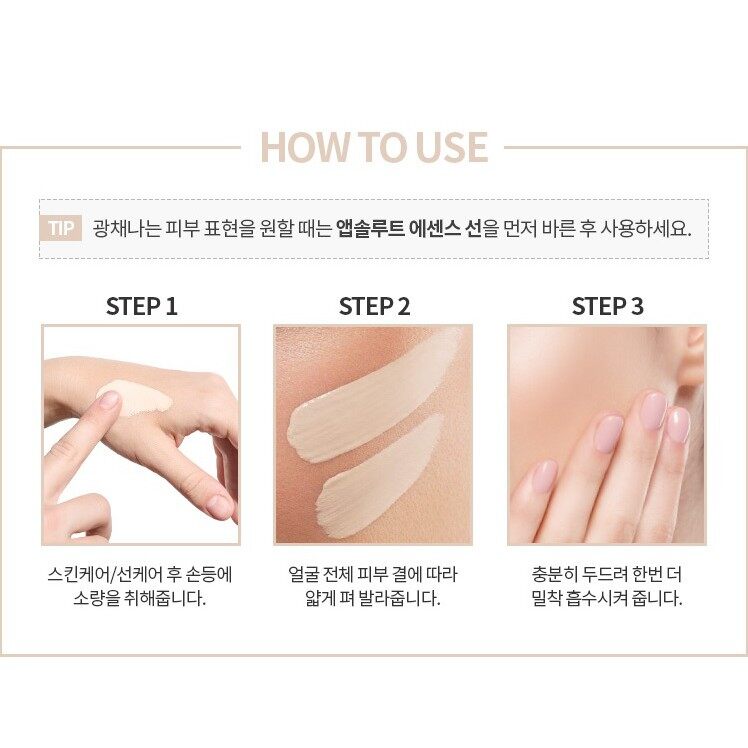 HOW TO USE

TIP 광채나는 피부 표현을 원할 때는 앱솔루트 에센스 선을 먼저 바른 후 사용하세요.

STEP 1

스킨케어/선케어 후 손등에 소량을 취해줍니다.

STEP 2

얼굴 전체 피부 결에 따라 얇게 펴 발라줍니다.

STEP 3

충분히 두드려 한번 더 밀착 흡수시켜 줍니다.